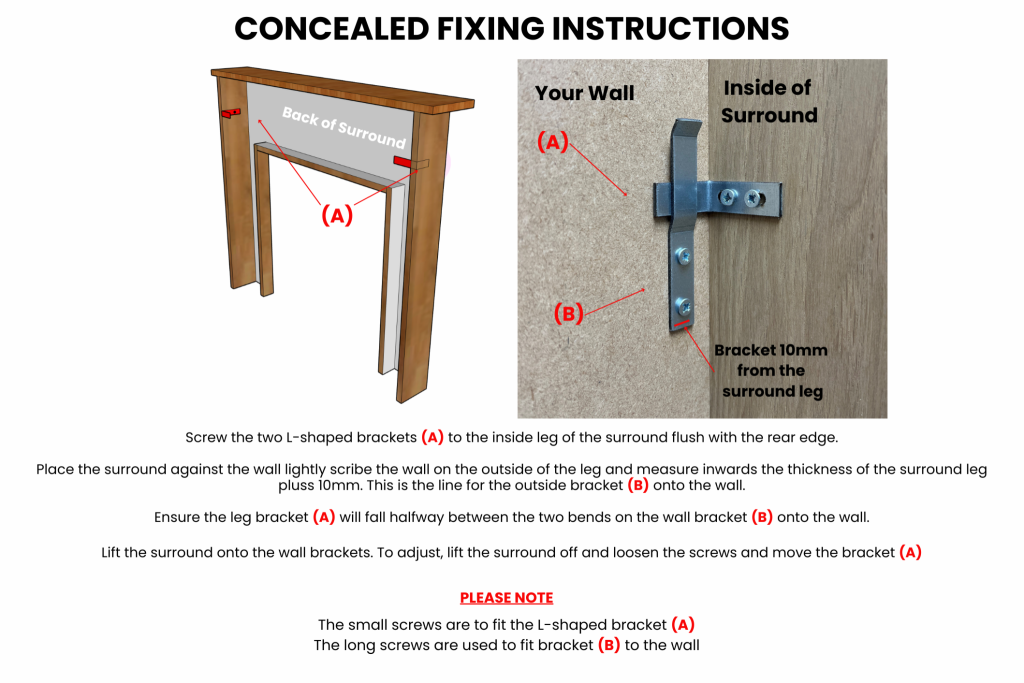 CONCEALED FIXING INSTRUCTIONS

Back of Surround

(A)

Your Wall

Inside of Surround

(A)

(B)

Bracket 10mm from the surround leg

Screw the two L-shaped brackets (A) to the inside leg of the surround flush with the rear edge.

Place the surround against the wall lightly scribe the wall on the outside of the leg and measure inwards the thickness of the surround leg pluss 10mm. This is the line for the outside bracket (B) onto the wall.

Ensure the leg bracket (A) will fall halfway between the two bends on the wall bracket (B) onto the wall.

Lift the surround onto the wall brackets. To adjust, lift the surround off and loosen the screws and move the bracket (A)

PLEASE NOTE

The small screws are to fit the L-shaped bracket (A)
The long screws are used to fit bracket (B) to the wall